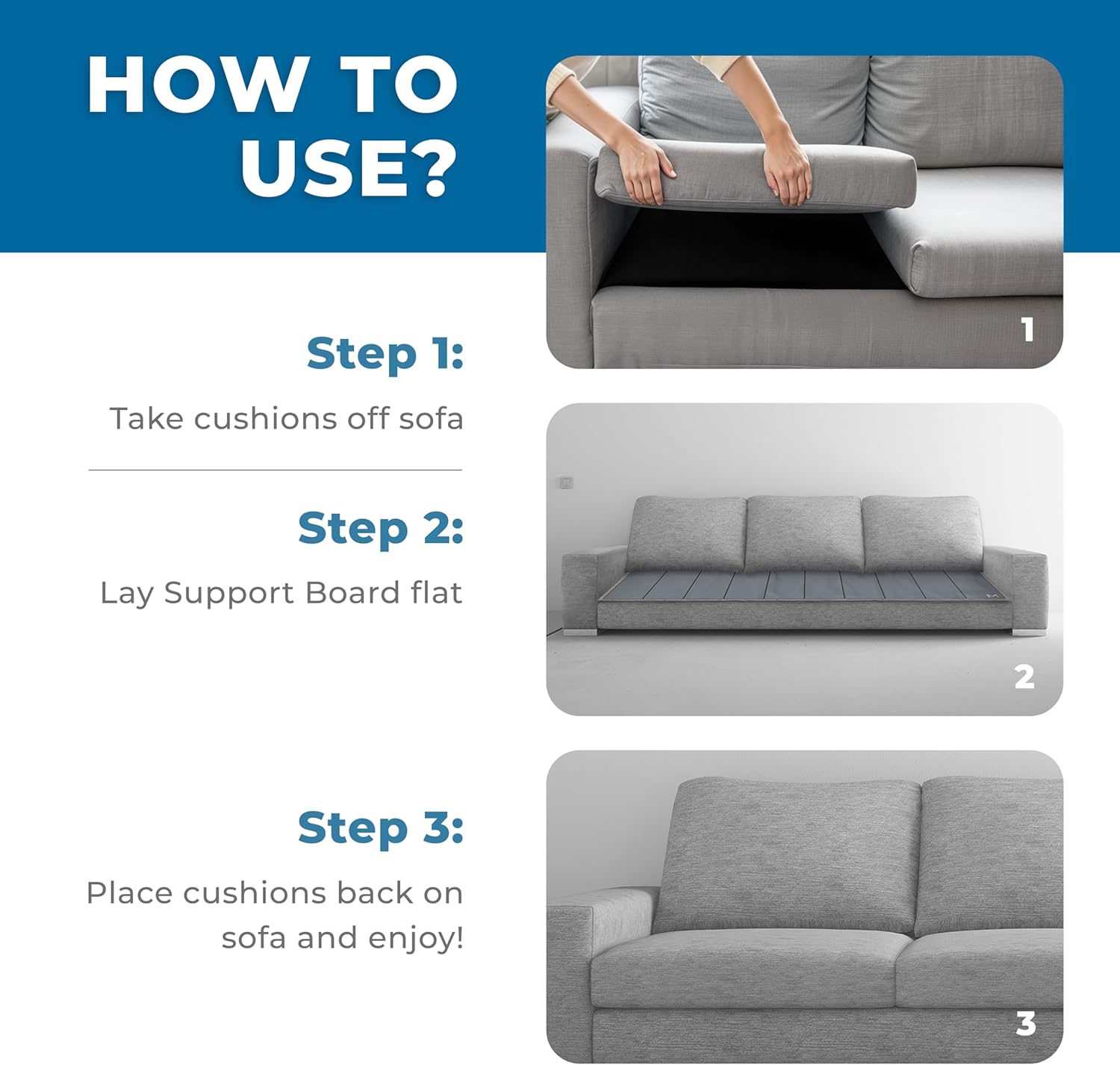 HOW TO USE?

1

Step 1:

Take cushions off sofa

Step 2:

Lay Support Board flat

2

Step 3:

Place cushions back on sofa and enjoy!

3