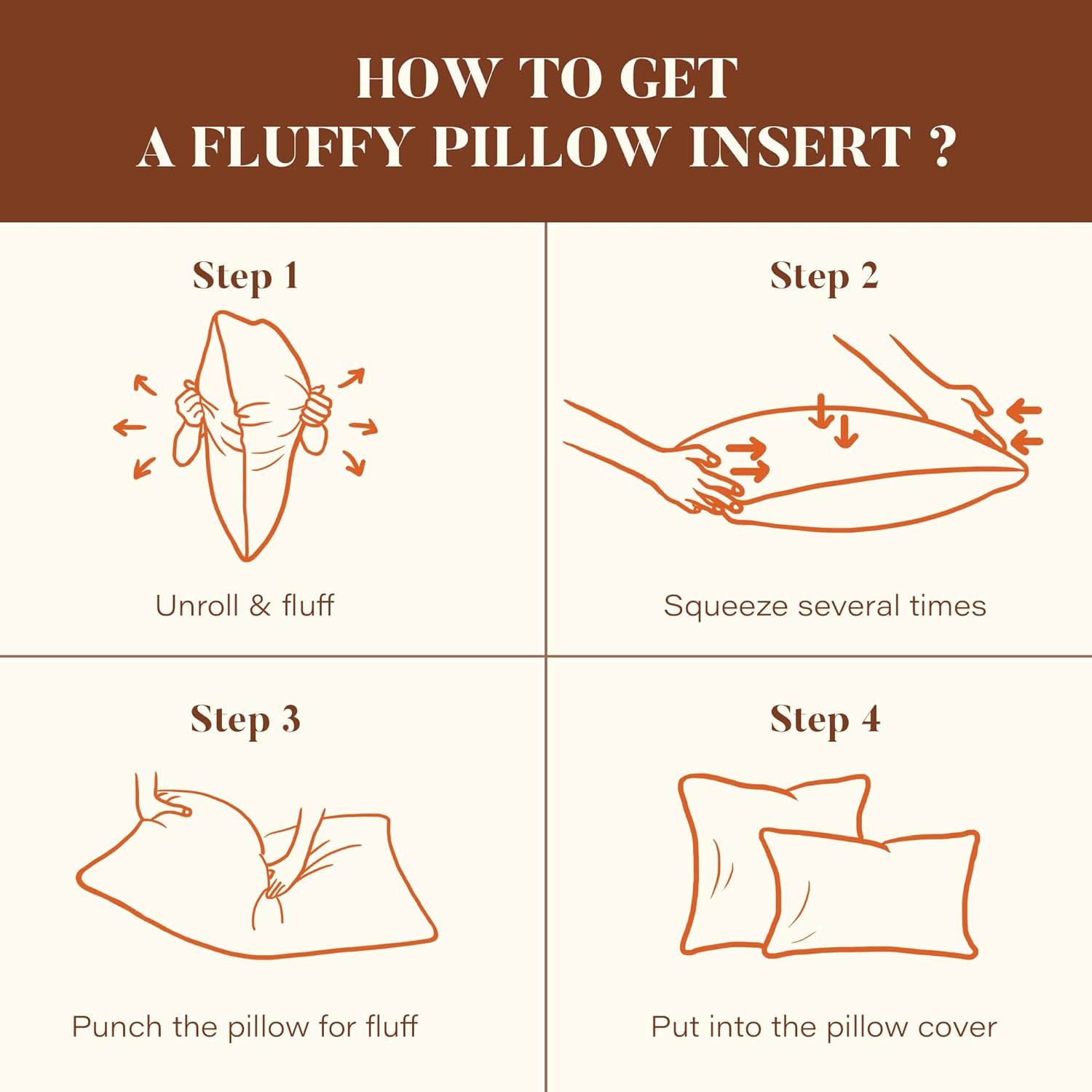 HOW TO GET
A FLUFFY PILLOW INSERT ?

Step 1

Unroll & fluff

Step 2

Squeeze several times

Step 3

Punch the pillow for fluff

Step 4

Put into the pillow cover