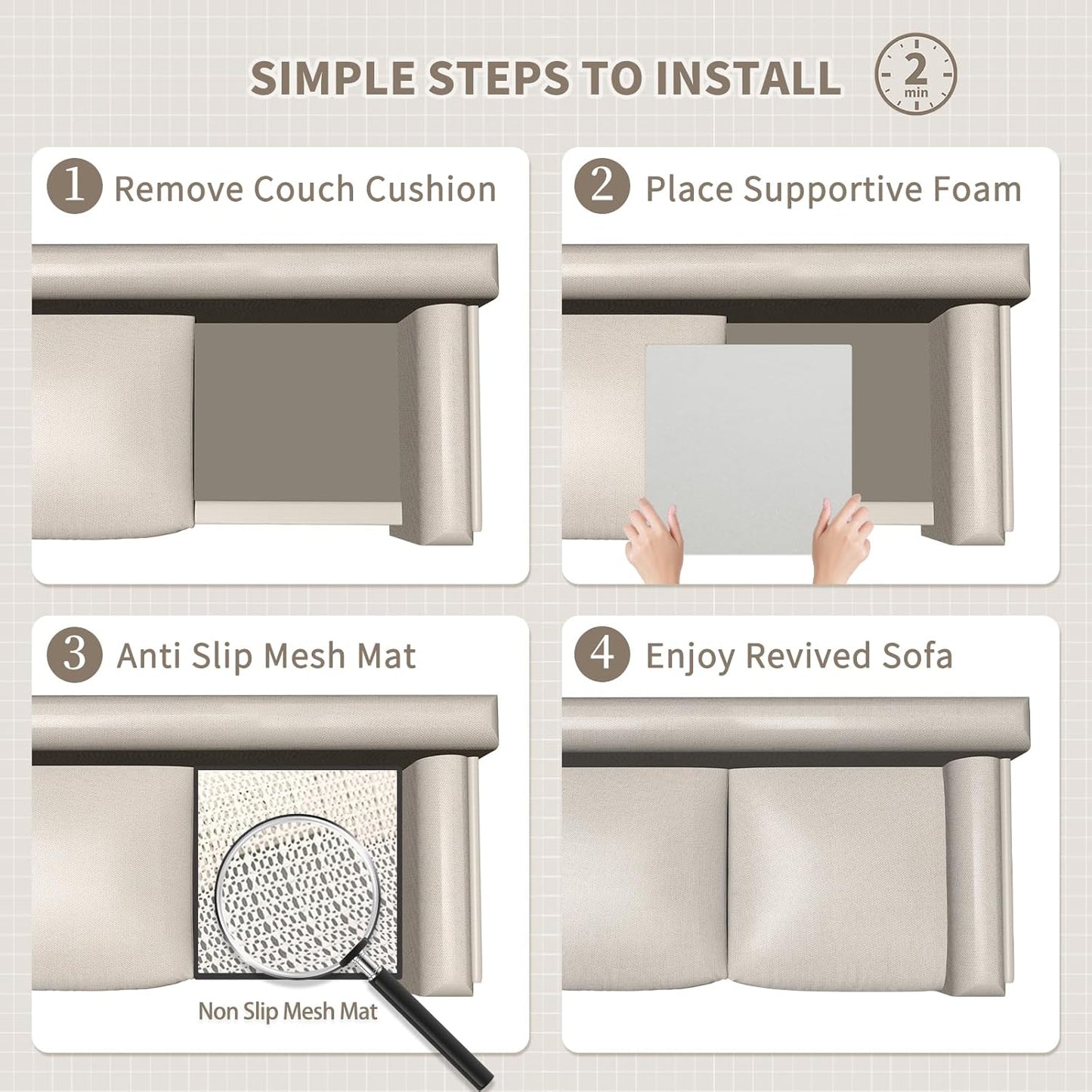 SIMPLE STEPS TO INSTALL

2
min

1 Remove Couch Cushion

2 Place Supportive Foam

3 Anti Slip Mesh Mat

Non Slip Mesh Mat

4 Enjoy Revived Sofa